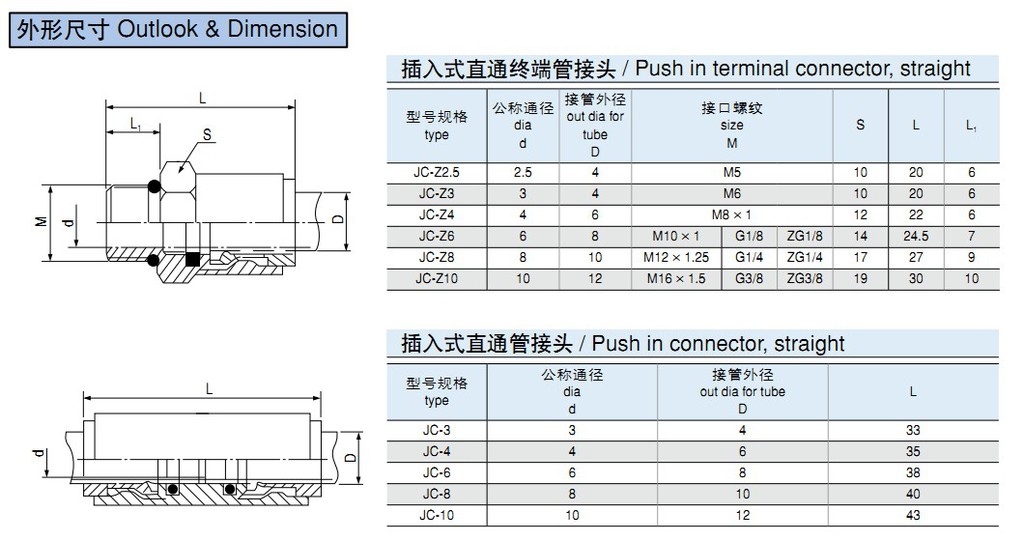 外形尺寸 Outlook & Dimension

L
$L_1$
S
M
d
D

插入式直通终端管接头 / Push in terminal connector, straight

| 型号规格 type | 公称通径 dia d | 接管外径 out dia for tube D | 接口螺纹 size M | | | S | L | $L_1$ |
|---|---|---|---|---|---|---|---|---|
| JC-Z2.5 | 2.5 | 4 | M5 | | | 10 | 20 | 6 |
| JC-Z3 | 3 | 4 | M6 | | | 10 | 20 | 6 |
| JC-Z4 | 4 | 6 | M8 × 1 | | | 12 | 22 | 6 |
| JC-Z6 | 6 | 8 | M10 × 1 | G1/8 | ZG1/8 | 14 | 24.5 | 7 |
| JC-Z8 | 8 | 10 | M12 × 1.25 | G1/4 | ZG1/4 | 17 | 27 | 9 |
| JC-Z10 | 10 | 12 | M16 × 1.5 | G3/8 | ZG3/8 | 19 | 30 | 10 |

L
d
D

插入式直通管接头 / Push in connector, straight

| 型号规格 type | 公称通径 dia d | 接管外径 out dia for tube D | L |
|---|---|---|---|
| JC-3 | 3 | 4 | 33 |
| JC-4 | 4 | 6 | 35 |
| JC-6 | 6 | 8 | 38 |
| JC-8 | 8 | 10 | 40 |
| JC-10 | 10 | 12 | 43 |